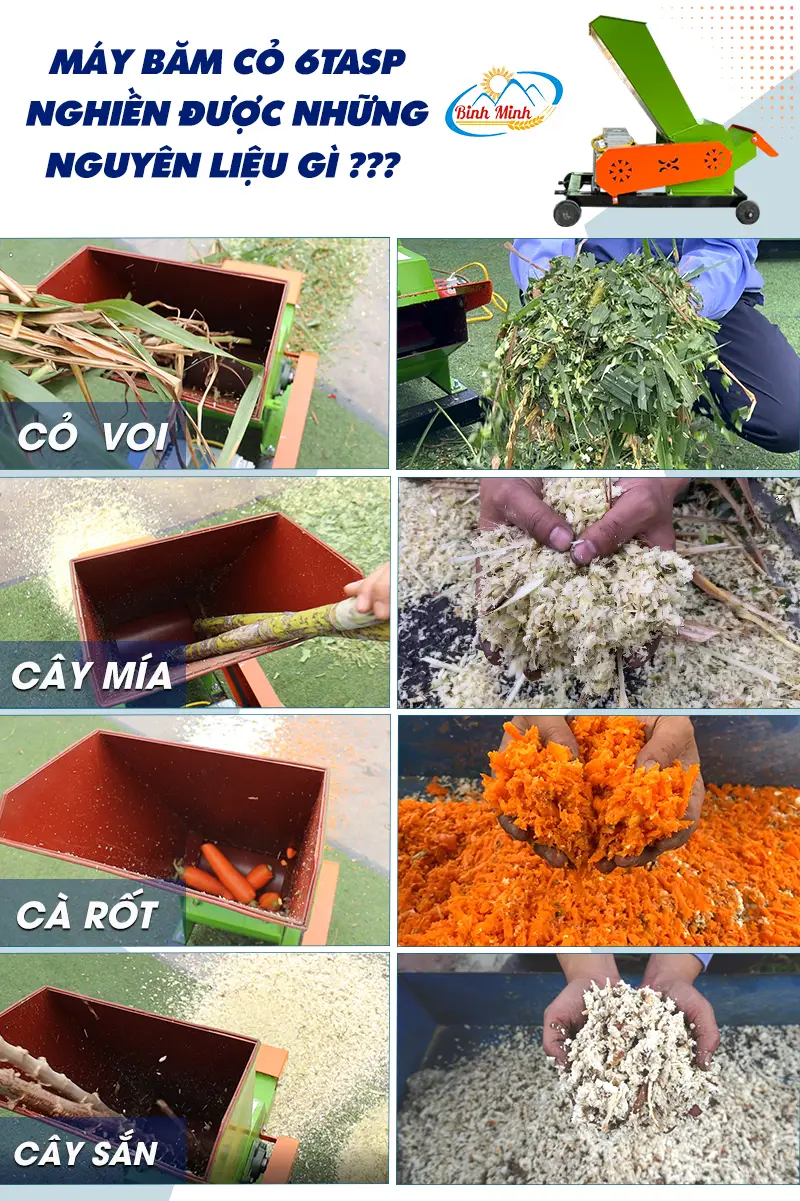 MÁY BĂM CỎ 6TASP NGHIỀN ĐƯỢC NHỮNG NGUYÊN LIỆU GÌ ???

Bình Minh

CỎ VOI

CÂY MÍA

CÀ RỐT

CÂY SẮN