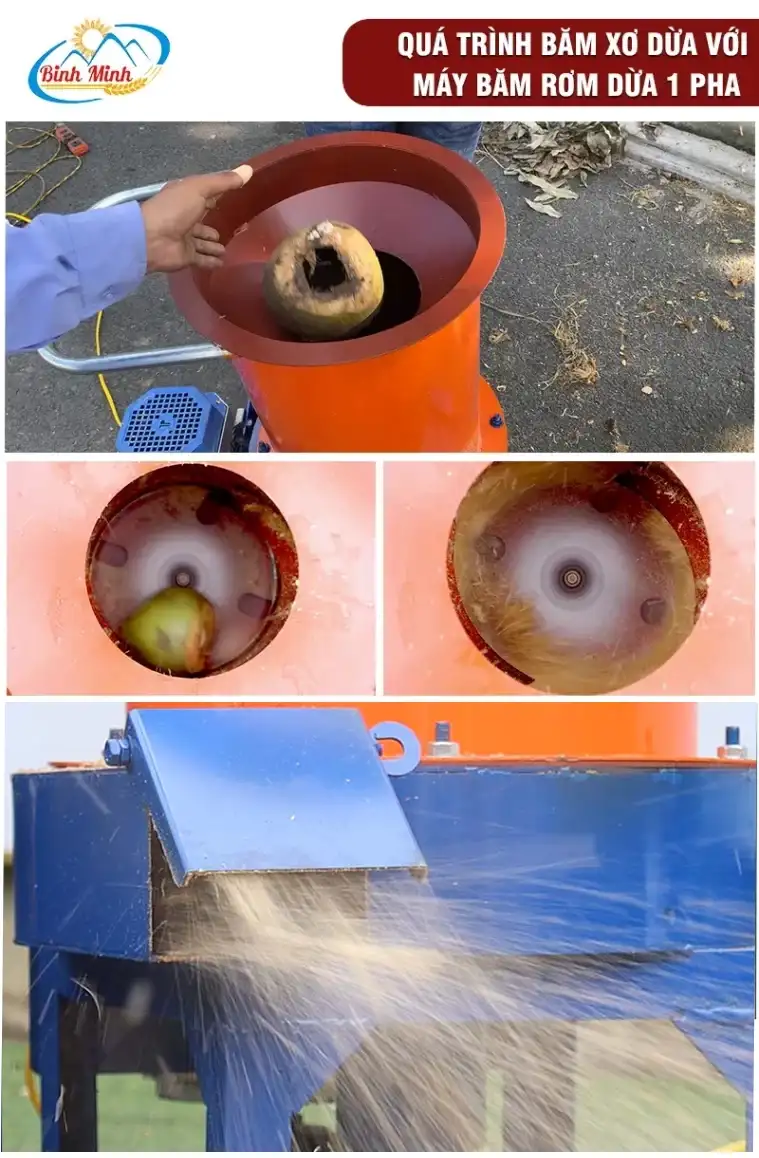 Bình Minh

QUÁ TRÌNH BĂM XƠ DỪA VỚI MÁY BĂM RƠM DỪA 1 PHA